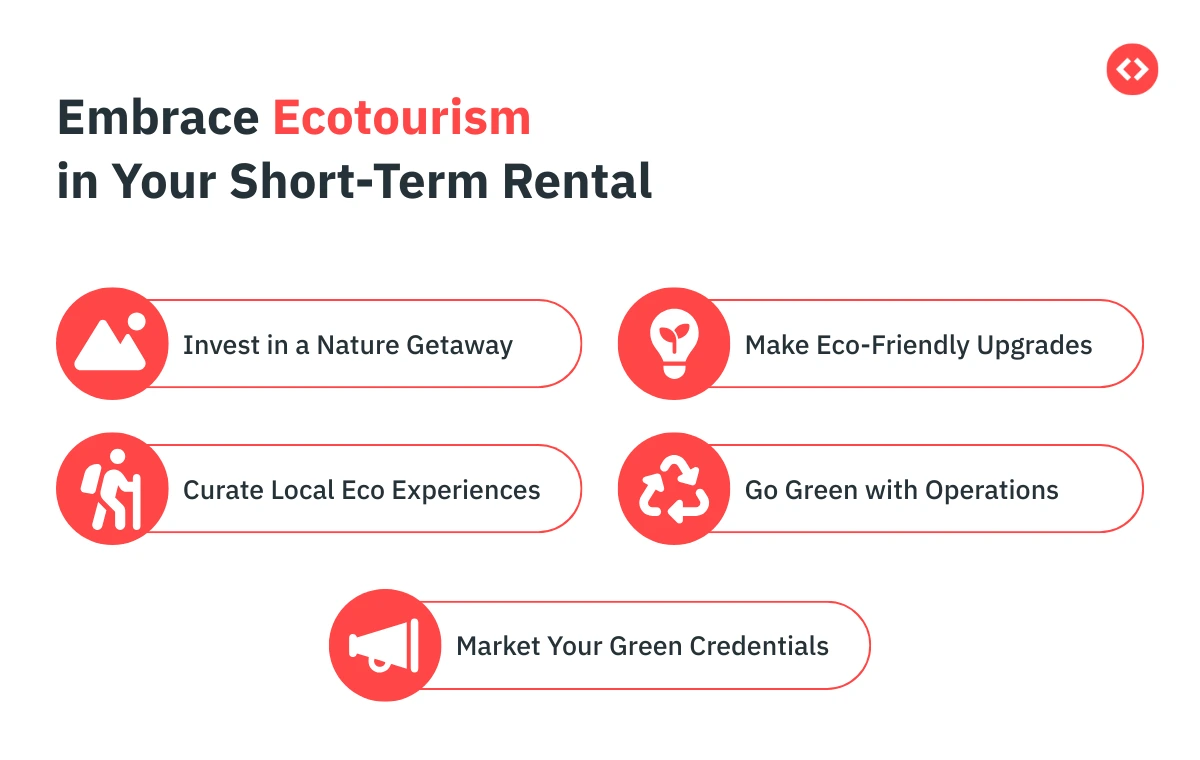 Embrace Ecotourism in Your Short-Term Rental

Invest in a Nature Getaway

Make Eco-Friendly Upgrades

Curate Local Eco Experiences

Go Green with Operations

Market Your Green Credentials