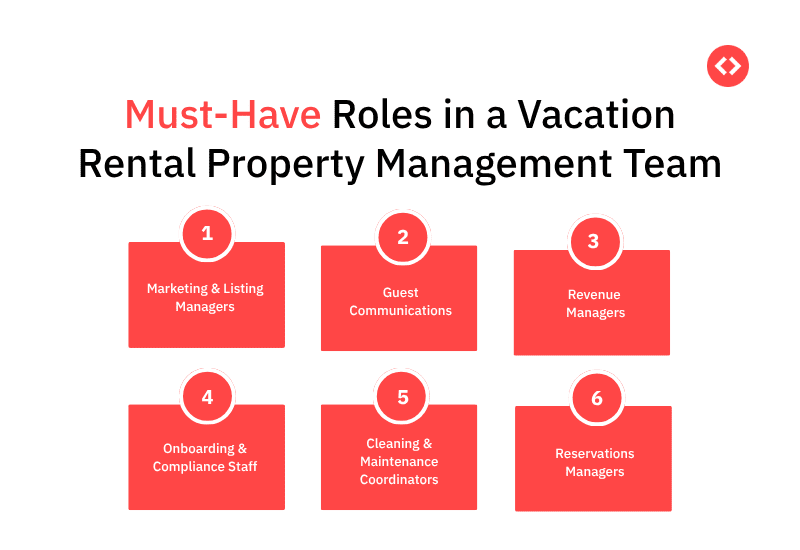 Must-Have Roles in a Vacation Rental Property Management Team

1
Marketing & Listing Managers

2
Guest Communications

3
Revenue Managers

4
Onboarding & Compliance Staff

5
Cleaning & Maintenance Coordinators

6
Reservations Managers